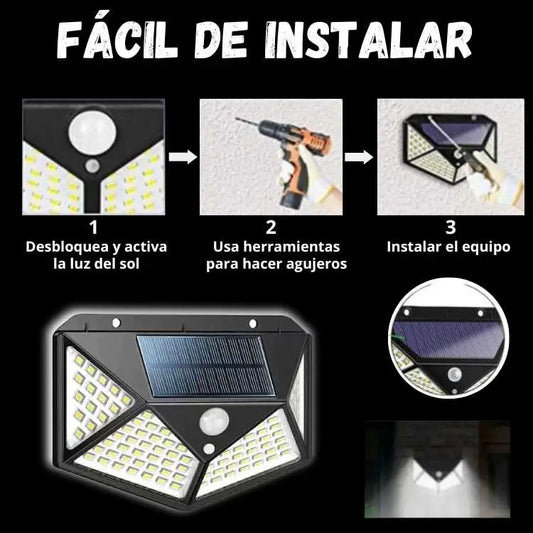 FÁCIL DE INSTALAR

1
Desbloquea y activa la luz del sol

2
Usa herramientas para hacer agujeros

3
Instalar el equipo