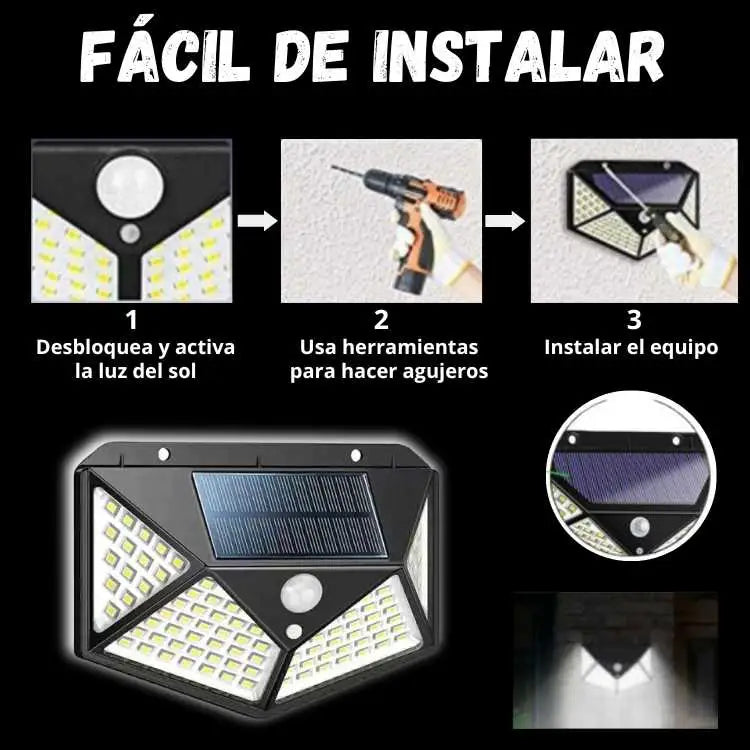 FÁCIL DE INSTALAR

1
Desbloquea y activa la luz del sol

2
Usa herramientas para hacer agujeros

3
Instalar el equipo