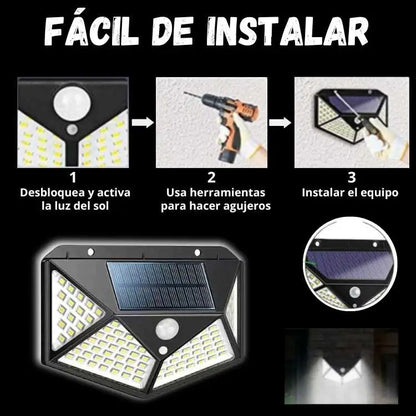 FÁCIL DE INSTALAR

1
Desbloquea y activa la luz del sol

2
Usa herramientas para hacer agujeros

3
Instalar el equipo